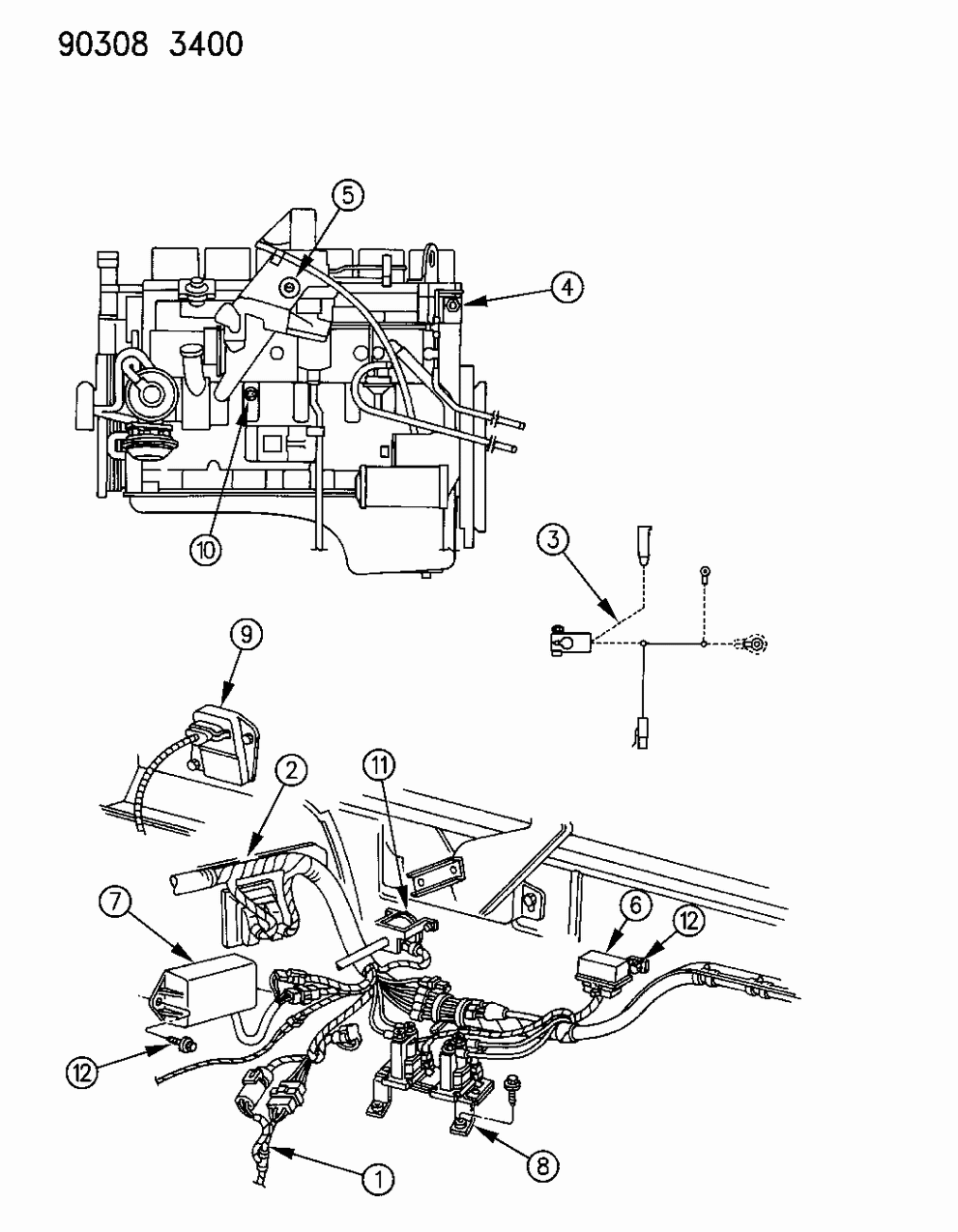 90308 3400

5
4
10
3
9
2
11
7
6
12
12
1
8