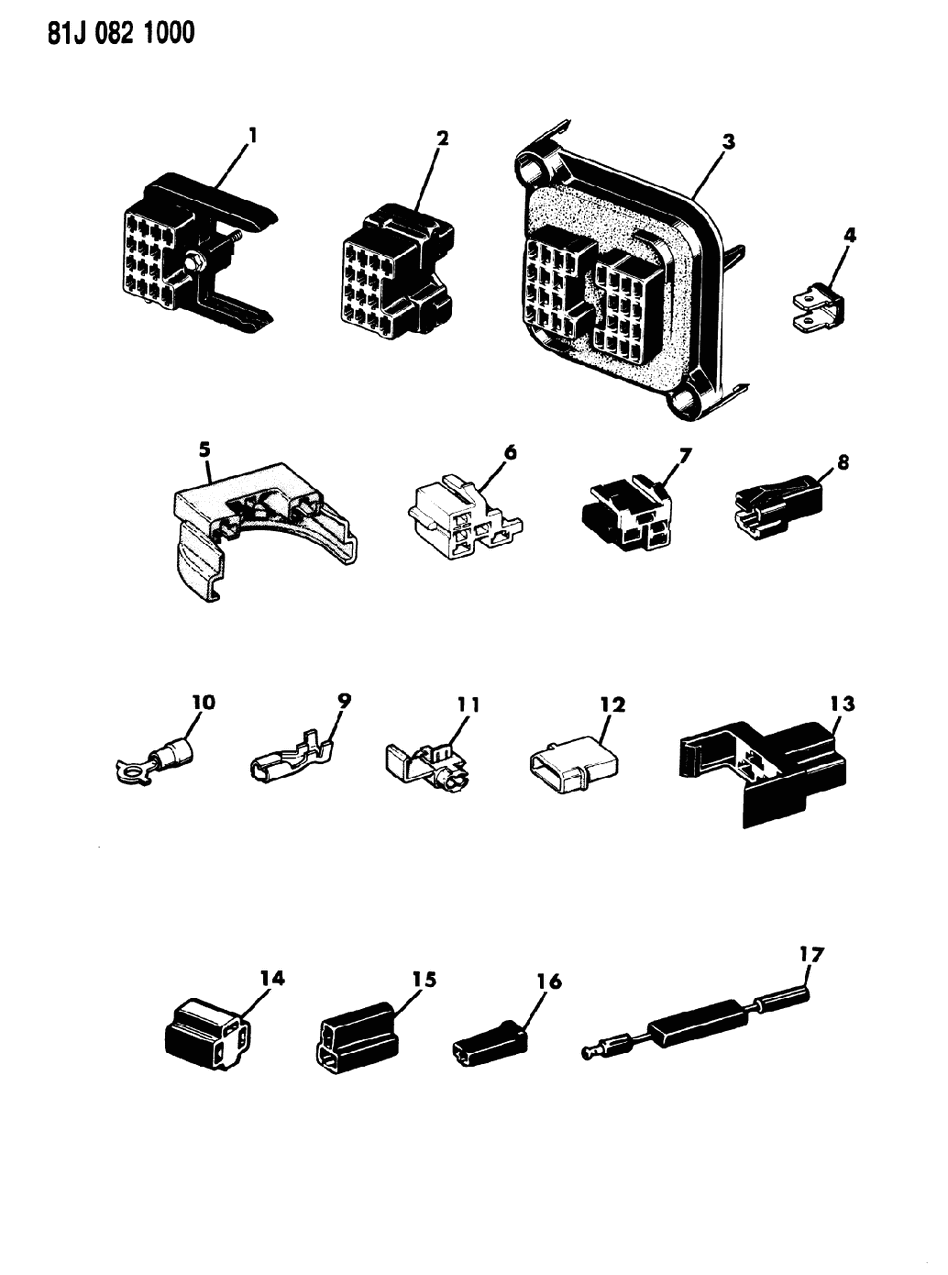 81J 082 1000

1
2
3
4
5
6
7
8
10
9
11
12
13
14
15
16
17