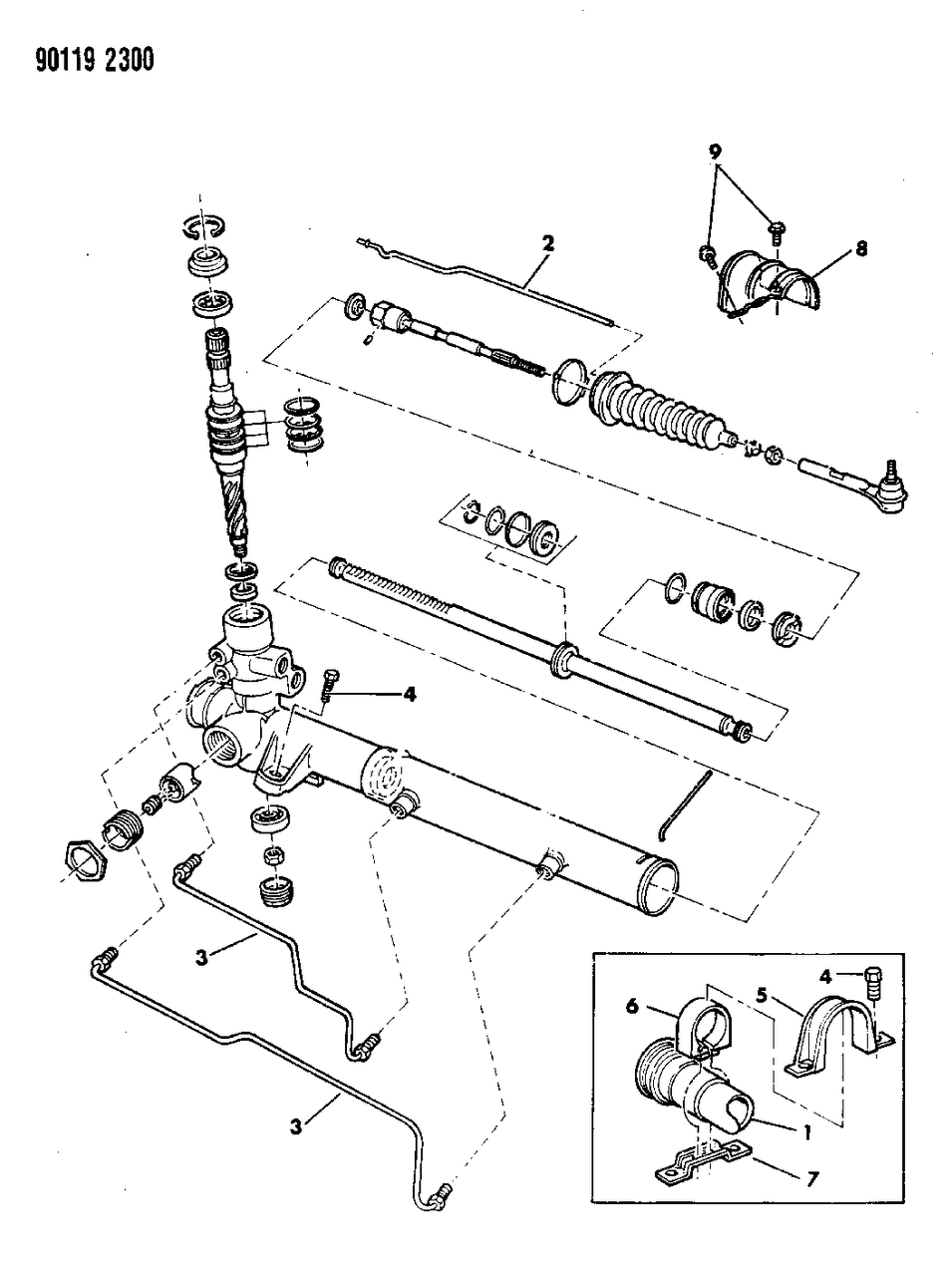 90119 2300

9
2
8
4
3
3
4
6
5
1
7