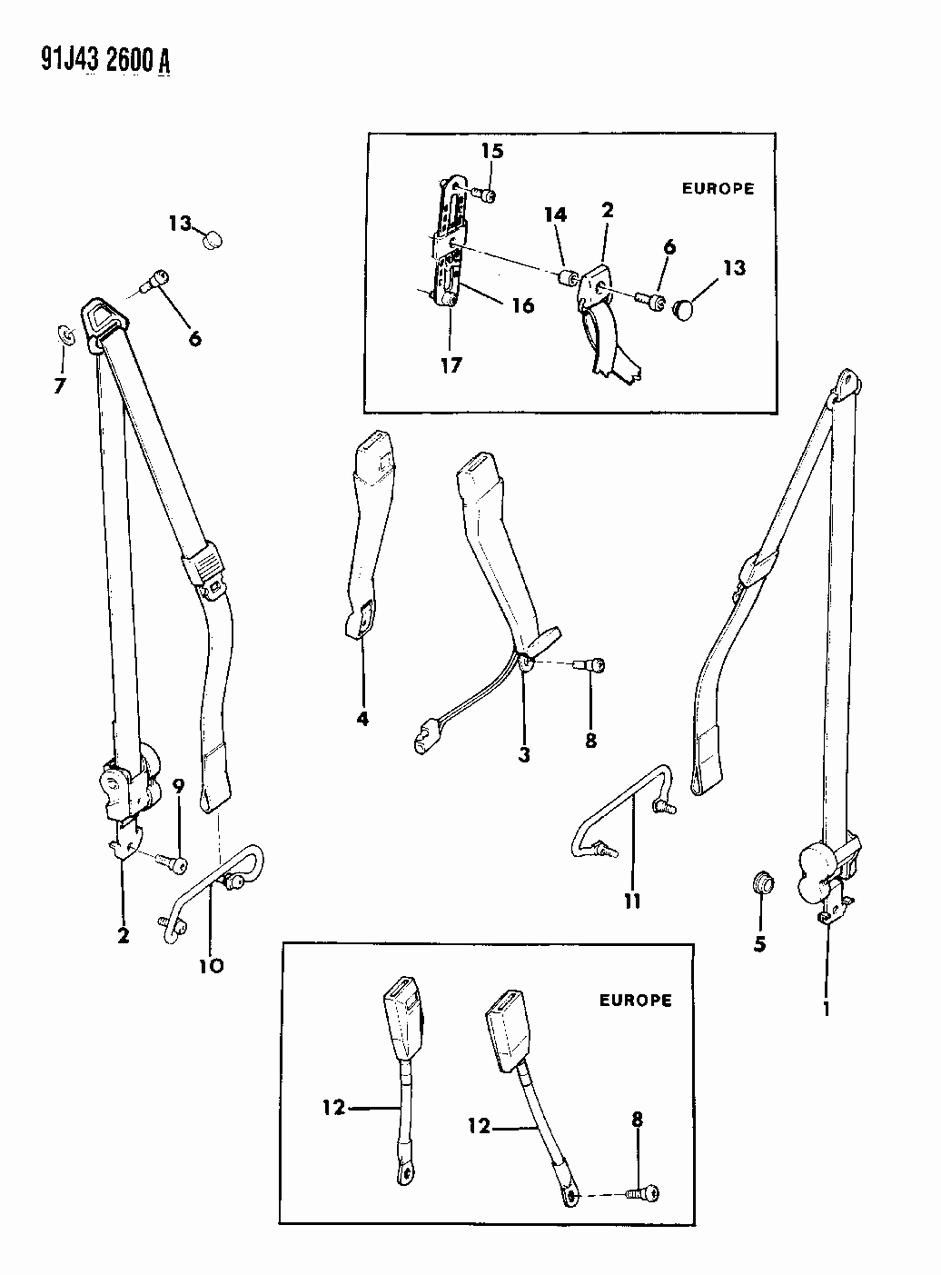 91J43 2600 A

15
EUROPE
14
2
6
13
16
17

13
6
7

4
3
8

9
2
10
11
5
1

EUROPE
12
12
8