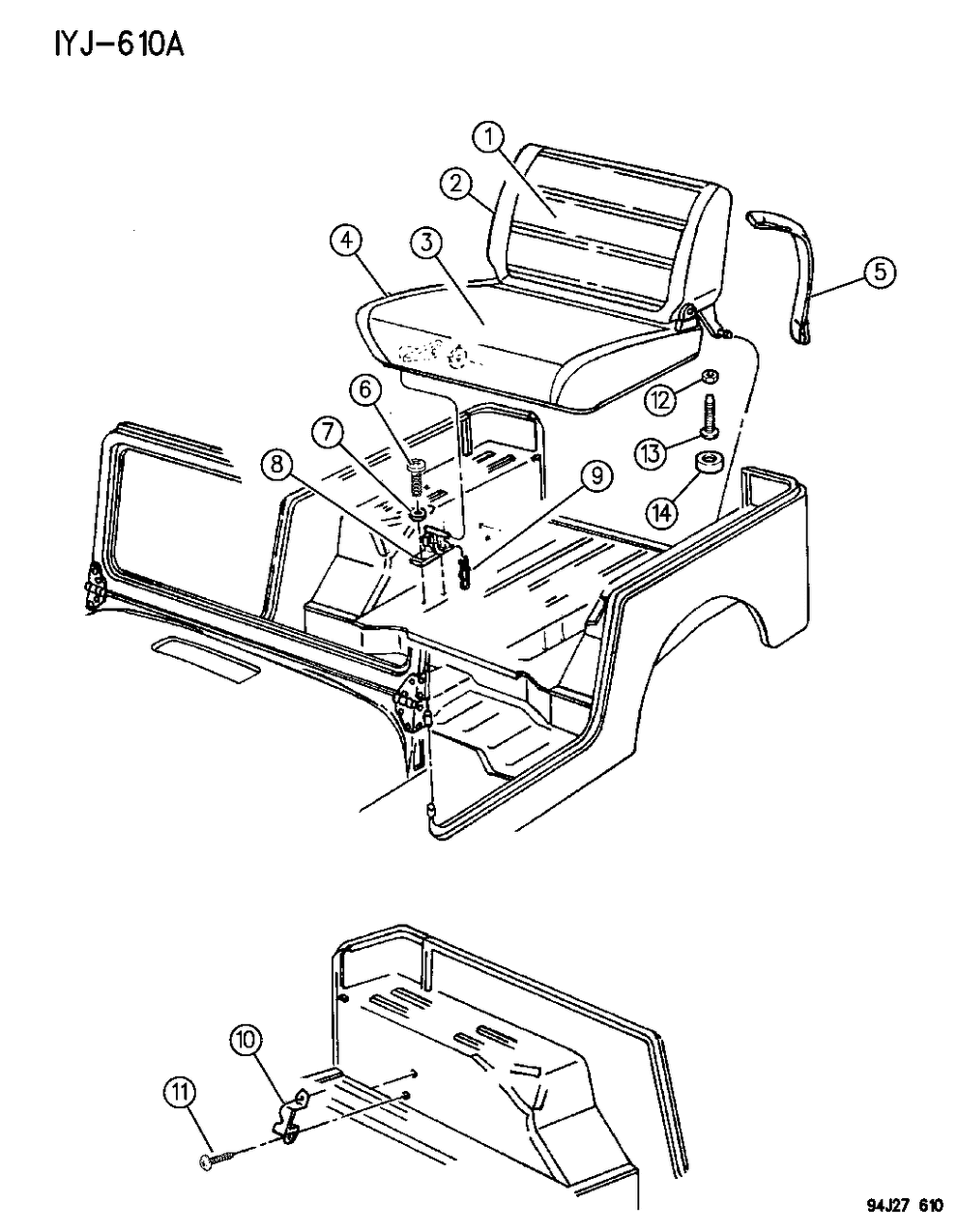 IYJ-610A

1
2
3
4
5
6
7
8
9
12
13
14
10
11

94J27 610