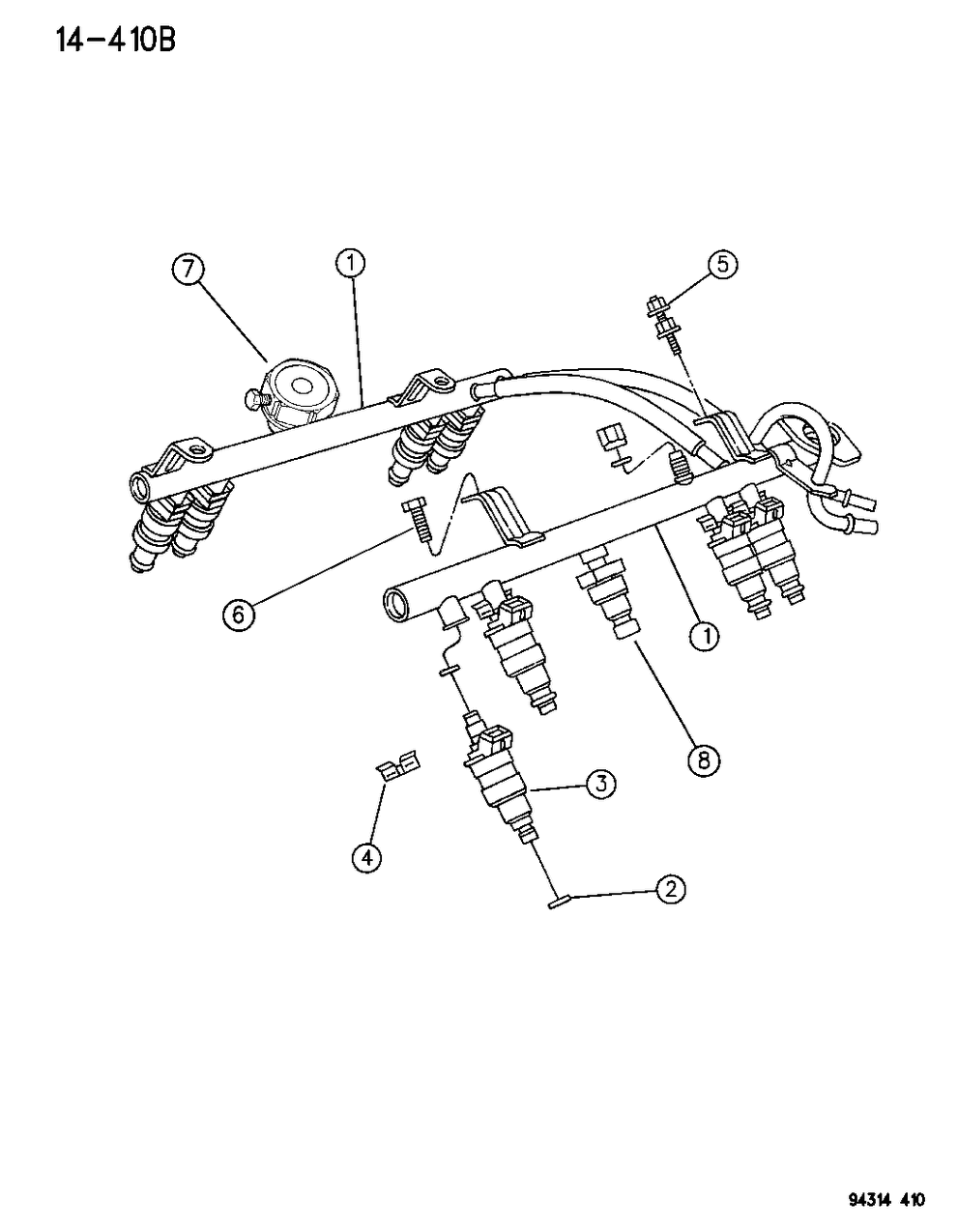 14-410B

7
1
5
6
1
8
3
4
2

94314 410