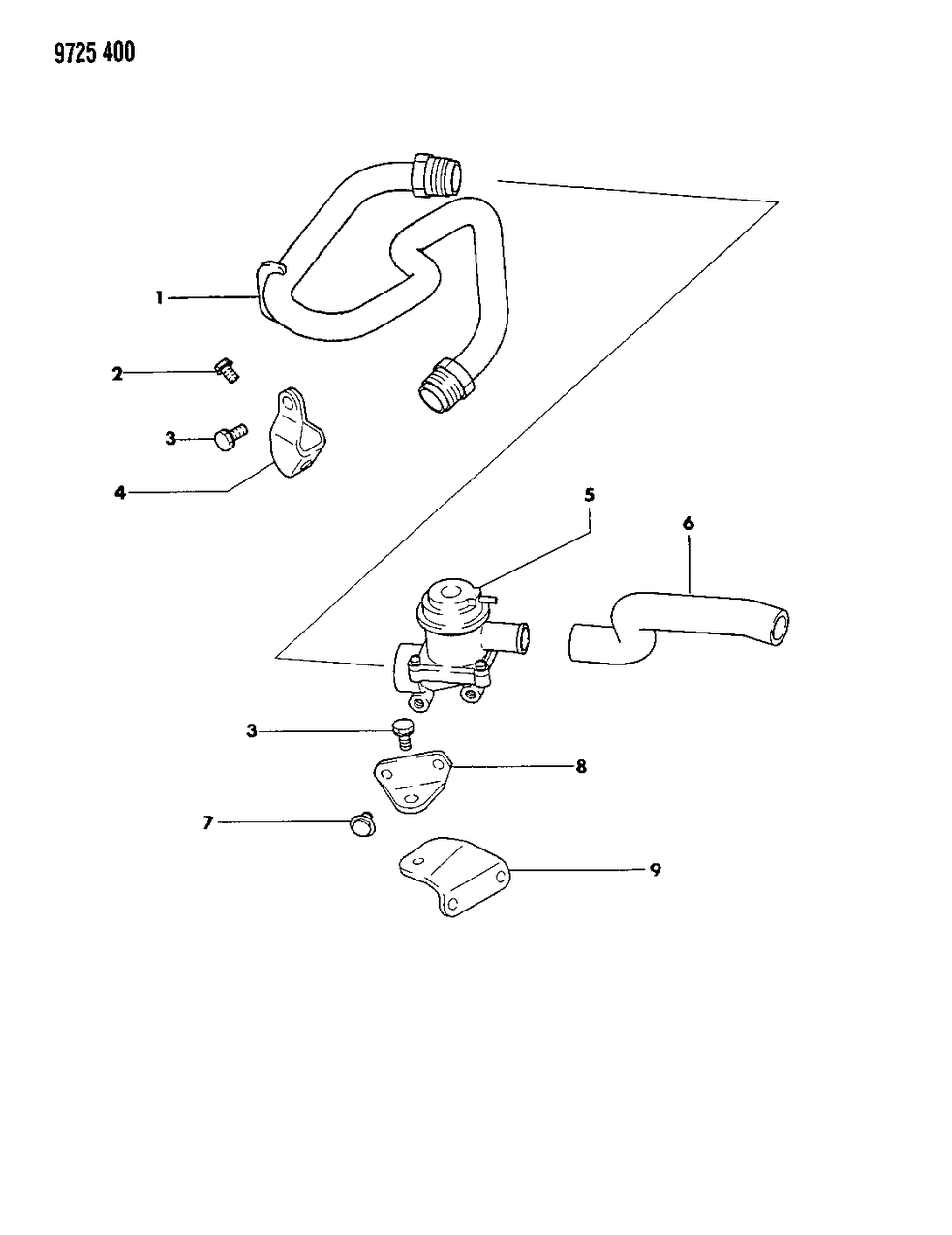 9725 400

1
2
3
4
5
6
3
8
7
9