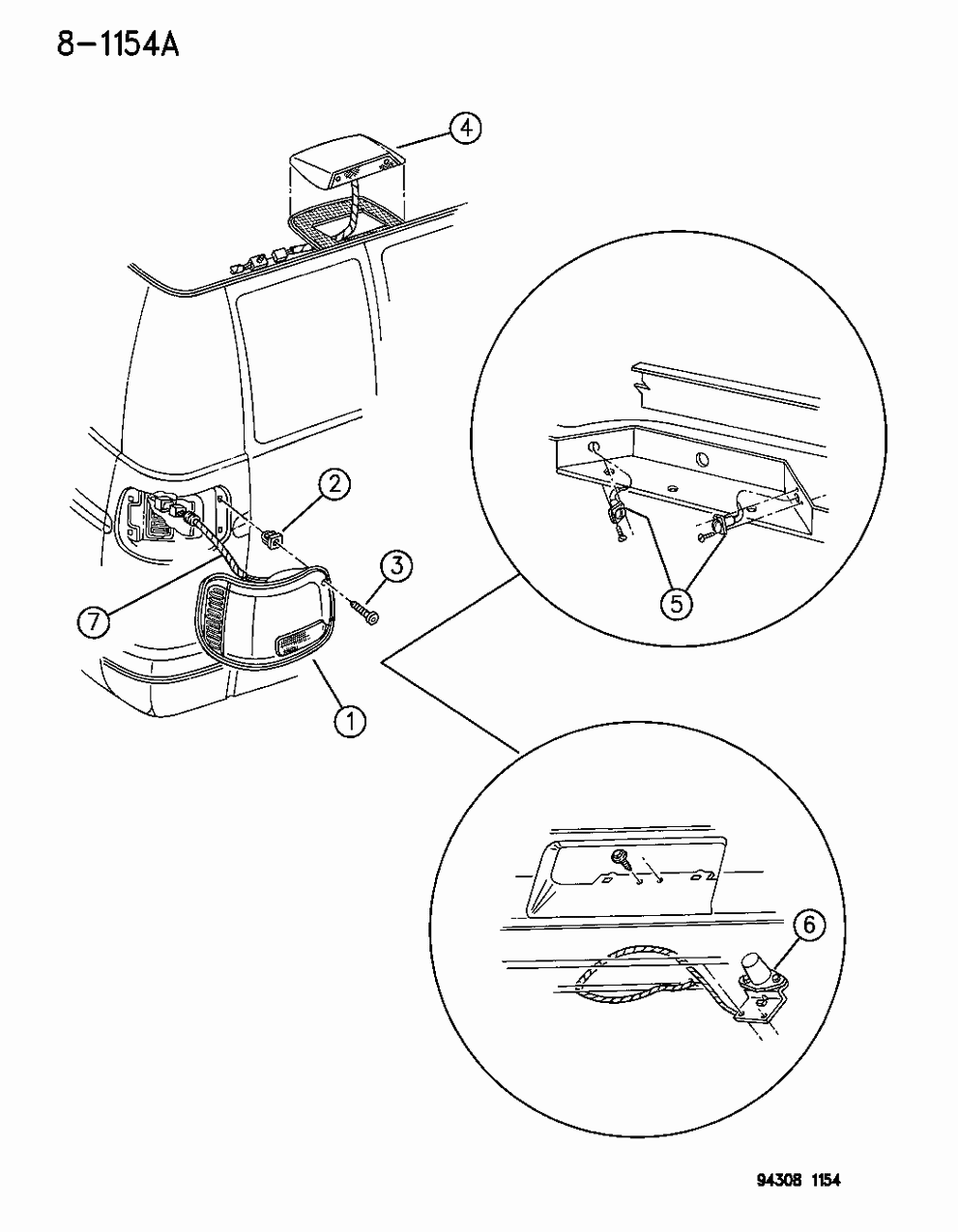 8-1154A

4

2

3

7

1

5

6

94308 1154