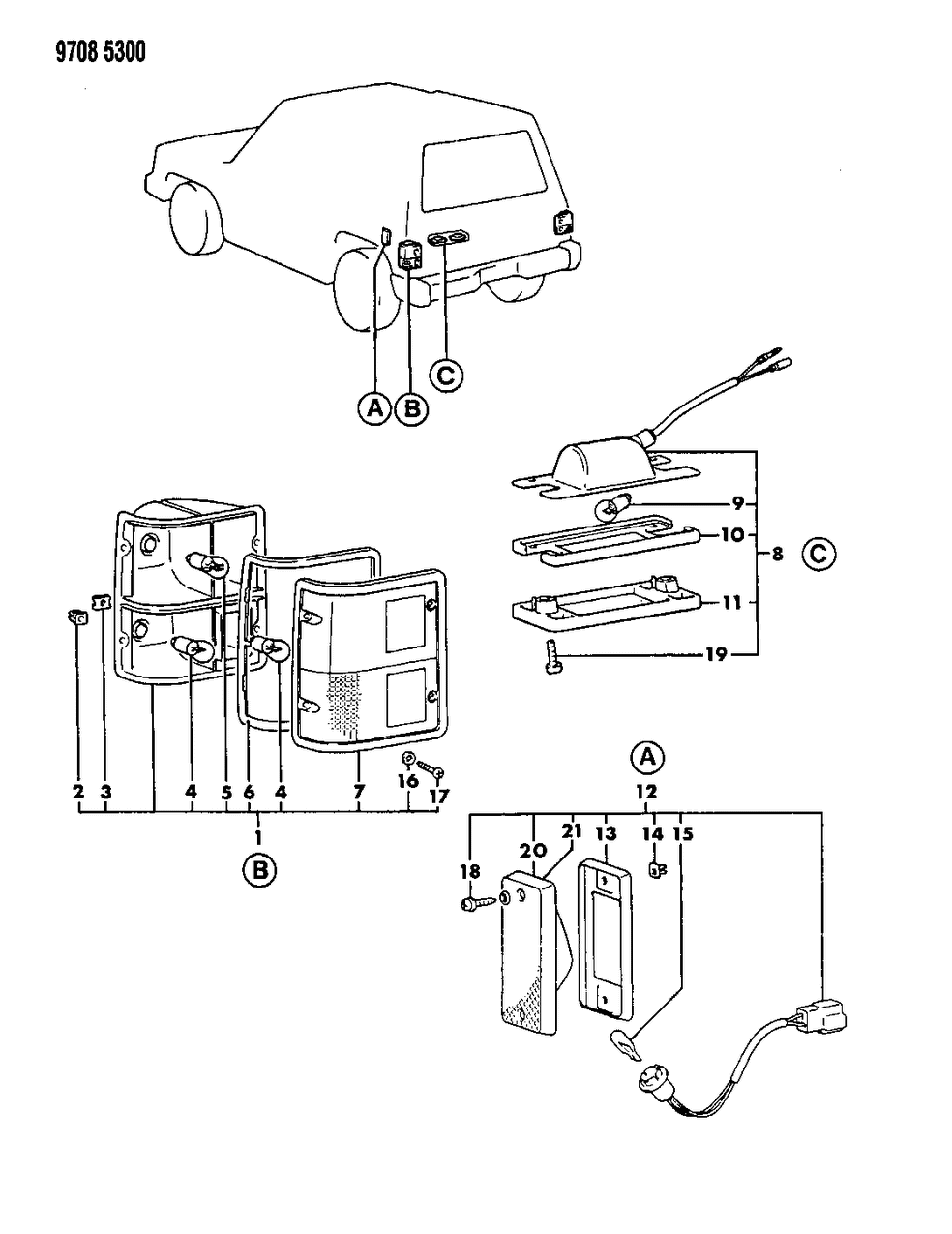 9708 5300

A B C

9
10
8 C
11
19

2 3 4 5 6 4 7 16 17
1
B

A
12
18 20 21 13 14 15