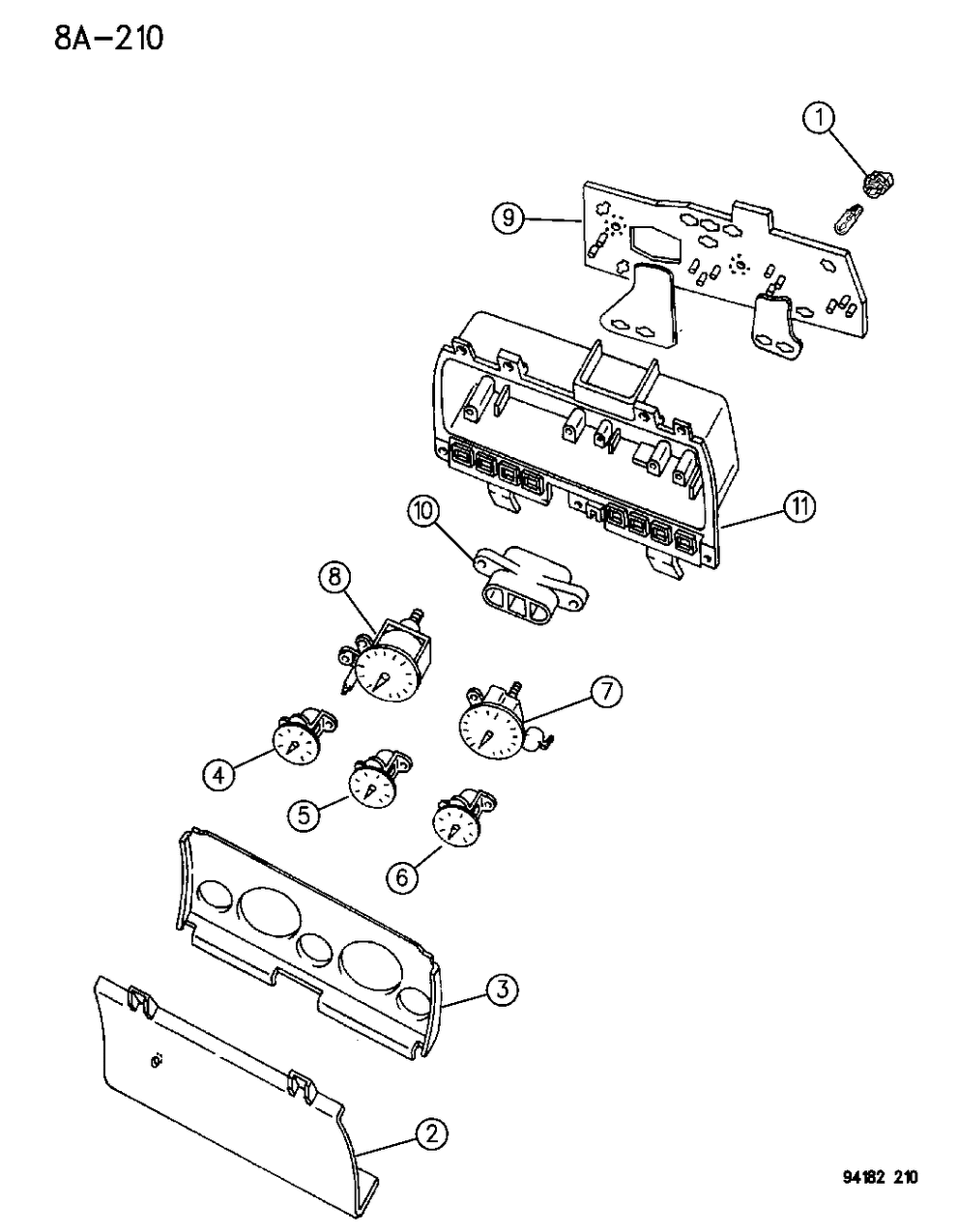 8A-210

1
9
11
10
8
7
4
5
6
3
2

94182 210