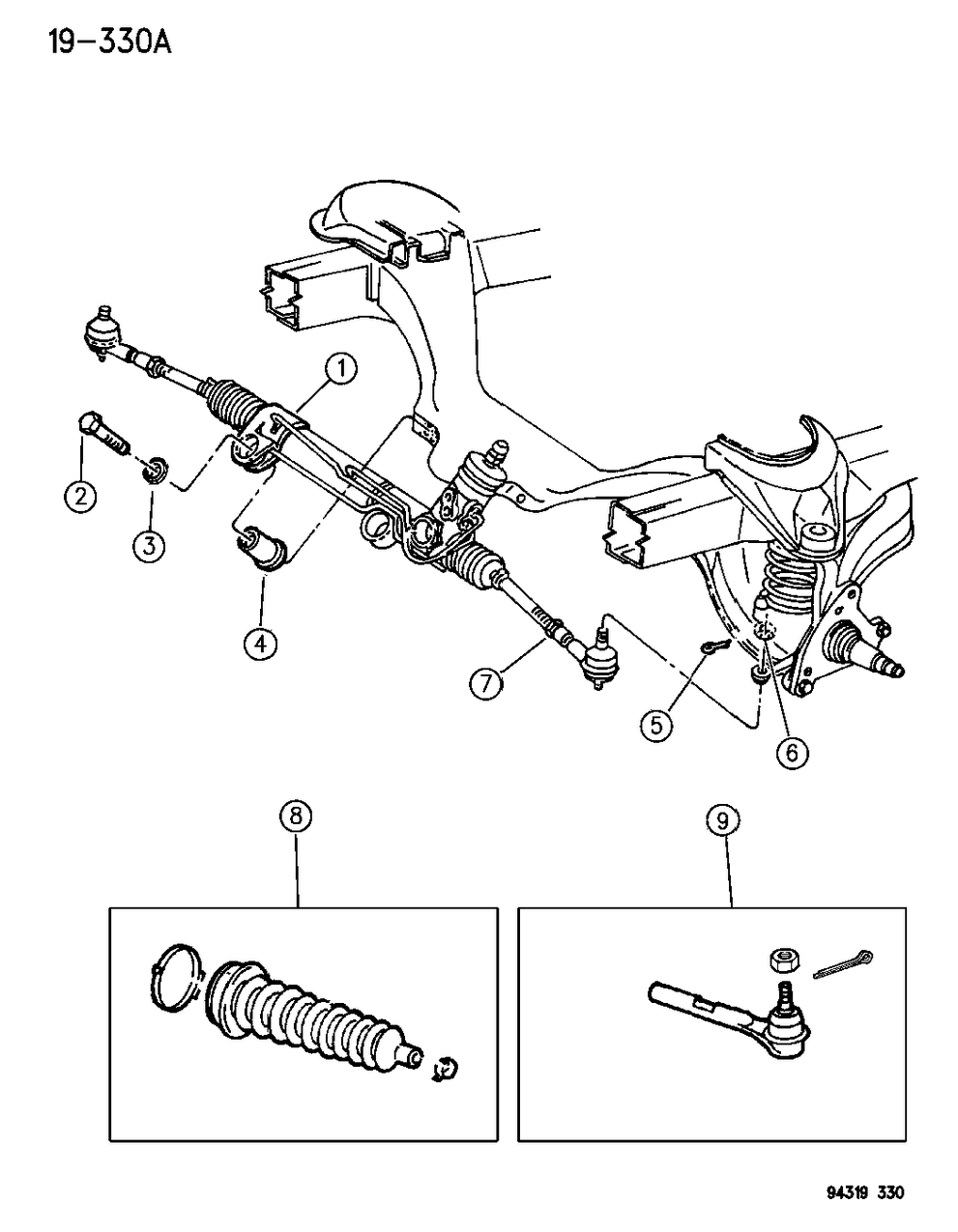 19-330A

1
2
3
4
7
5
6
8
9

94319 330