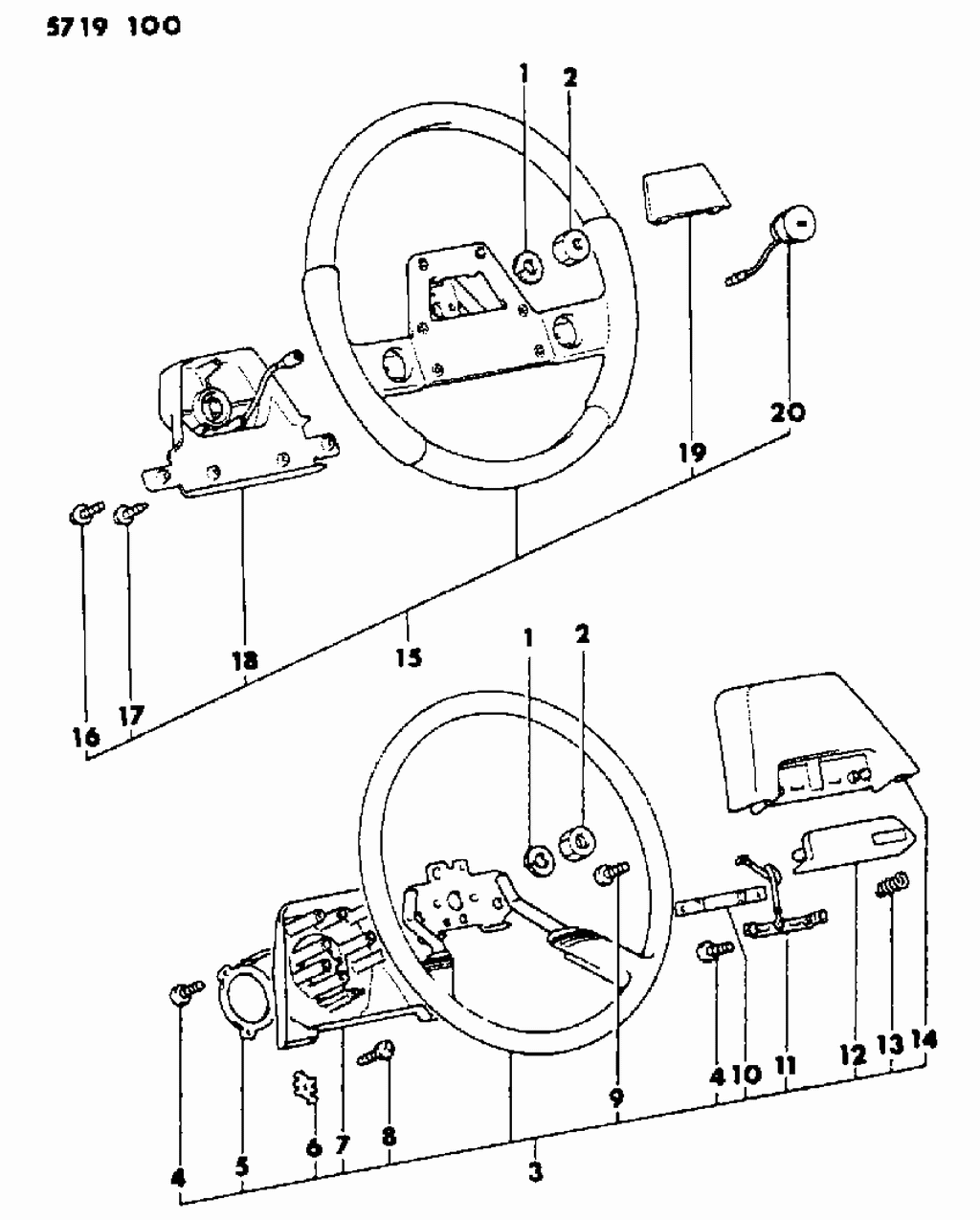 5719 100

1
2
19
20
18
15
16
17

1
2
9
4
10
11
12
13
14
4
5
6
7
8
3