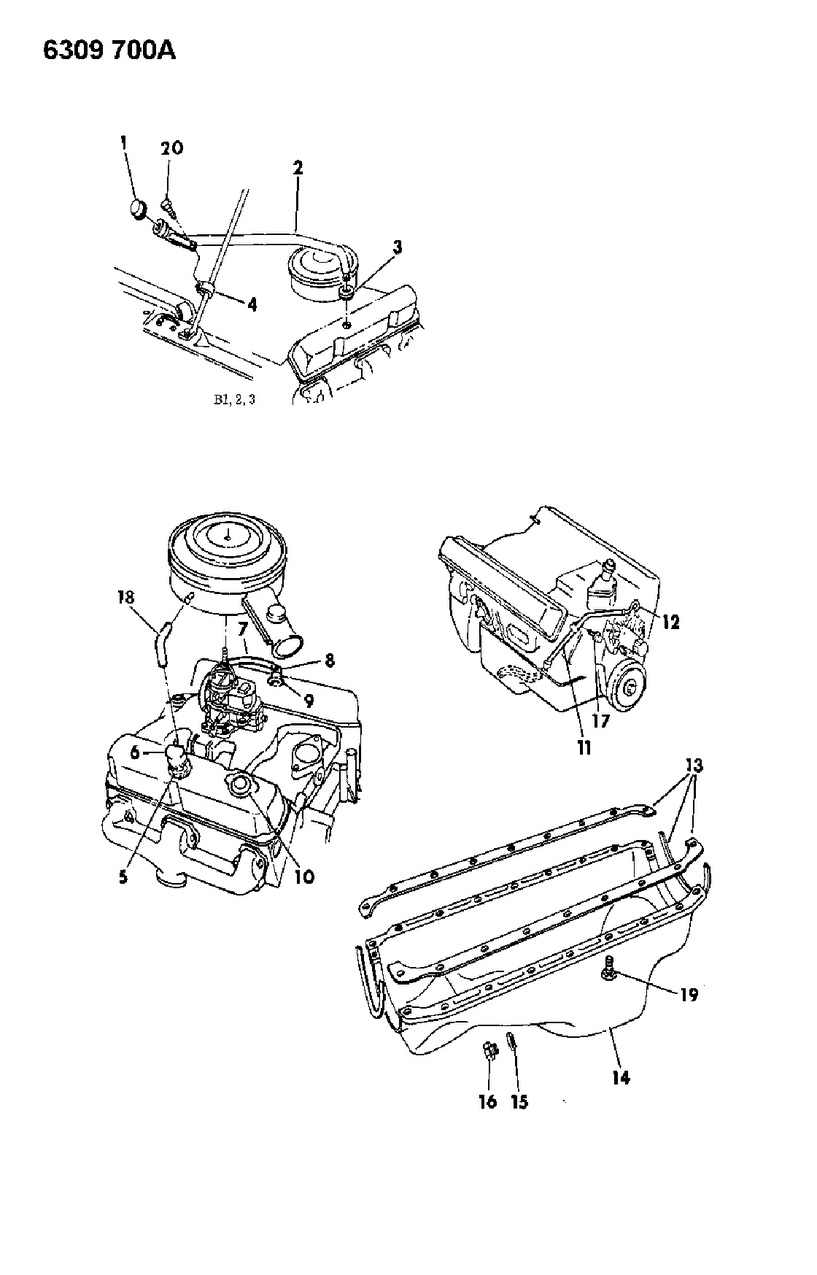 6309 700A

1
20
2
3
4
B1, 2, 3

18
7
8
9
6
5
10

12
17
11

13
19
14
16
15