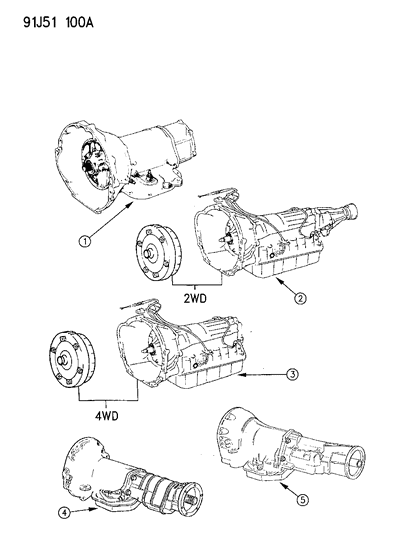 91J51 100A

1

2WD

2

3

4WD

4

5