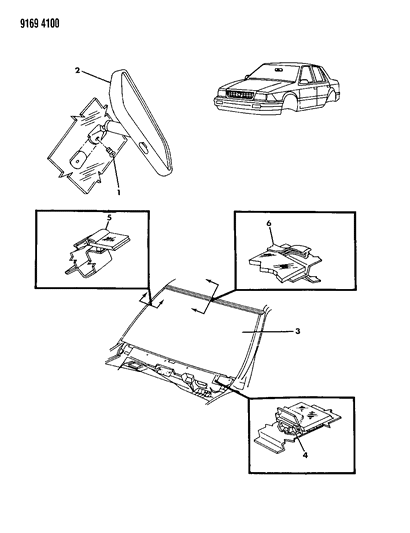 9169 4100

2

1

5

6

3

4