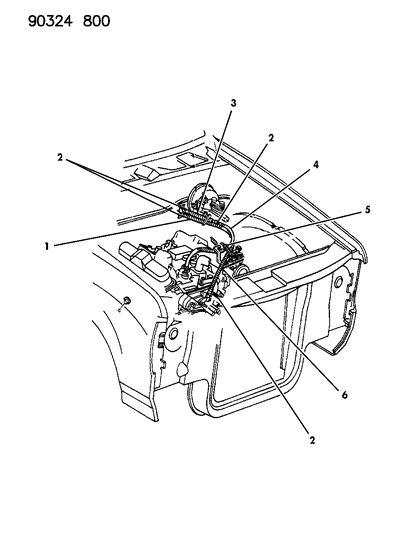 90324 800

3
2
2
4
5
1
6
2