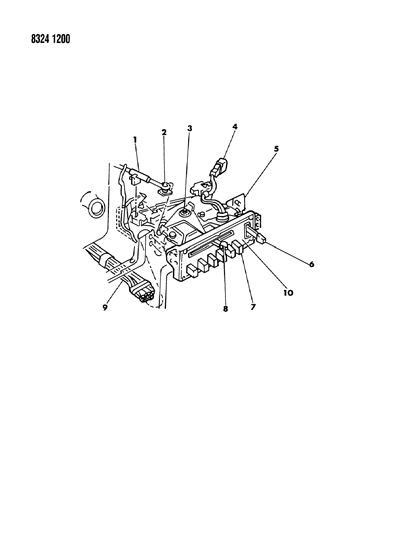 8324 1200

1
2
3
4
5
6
10
7
8
9