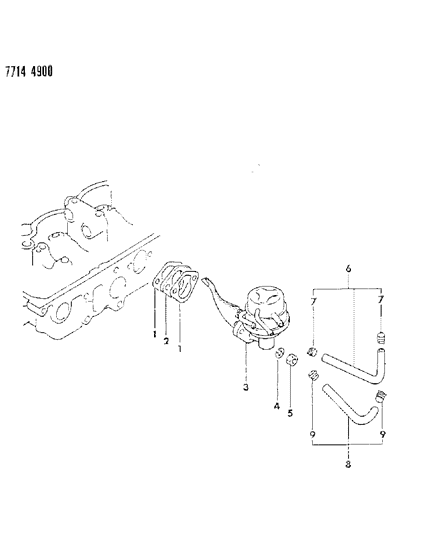 7714 4900

6
7
7
1
2
1
3
4
5
9
9
8