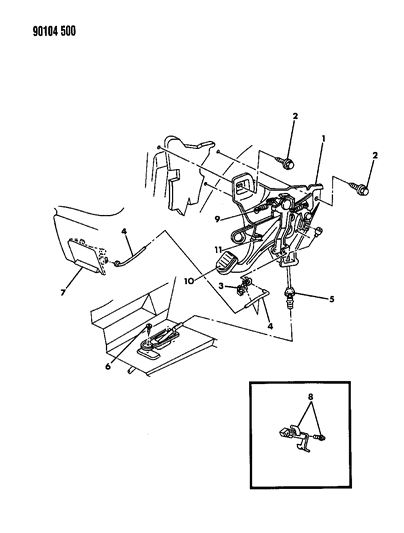 90104 500

2
1
2
9
4
11
7
10
3
5
4
6
8