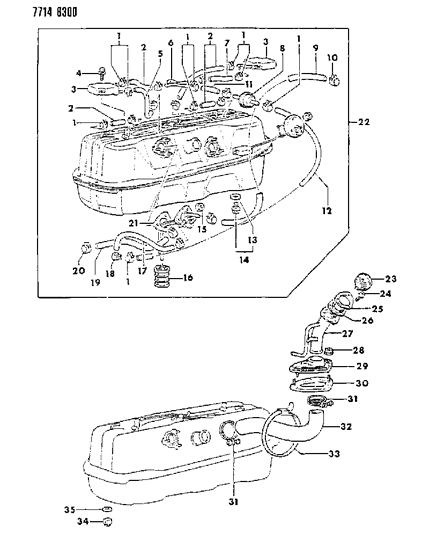 7714 8300

1
2
5
6
1
2
7
1
3
8
1
9
10
4
3
11
2
1
22
12
21
15
13
14
20
19
18
1
17
16
23
24
25
26
27
28
29
30
31
32
33
31
35
34