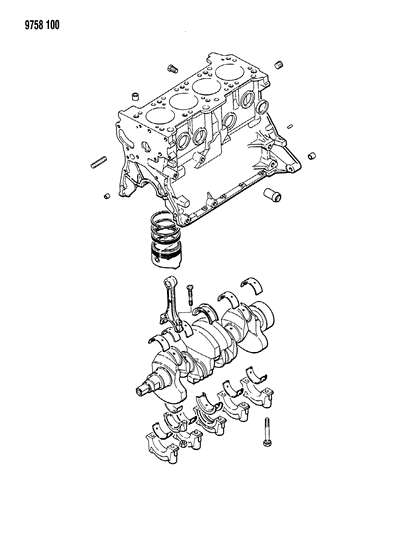 9758 100