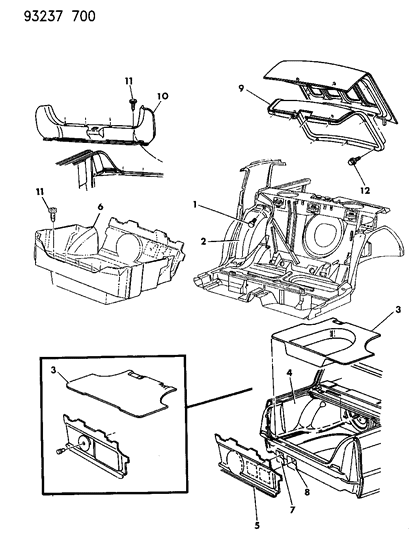 93237 700

11
10
9
12
11
6
1
2
3
3
4
8
7
5