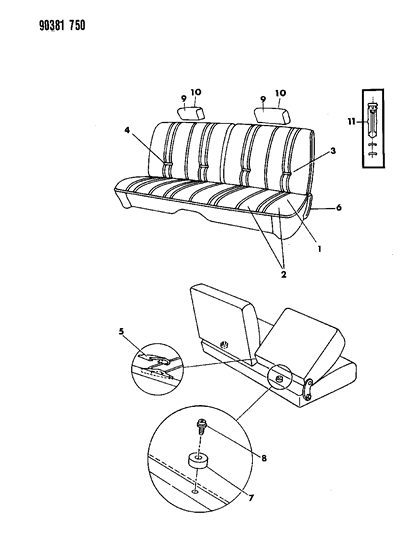 90381 750

9 10
9 10
11
4
3
6
1
2

5
8
7