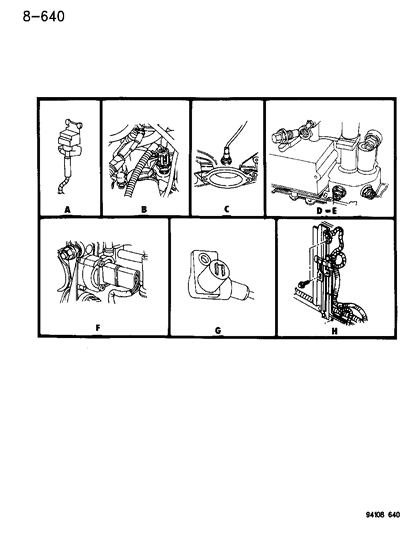 8-640

A

B

C

D - E

F

G

H

94108 640