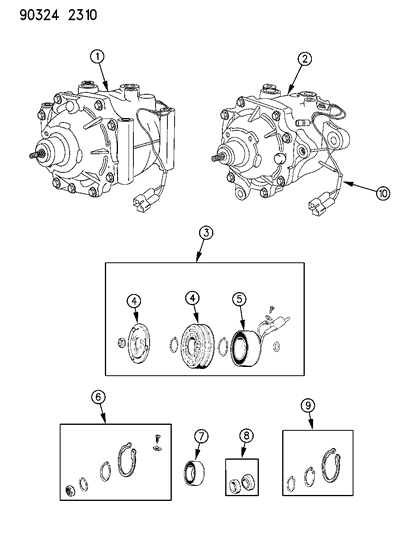 90324 2310

1
2
10
3
4
4
5
6
7
8
9