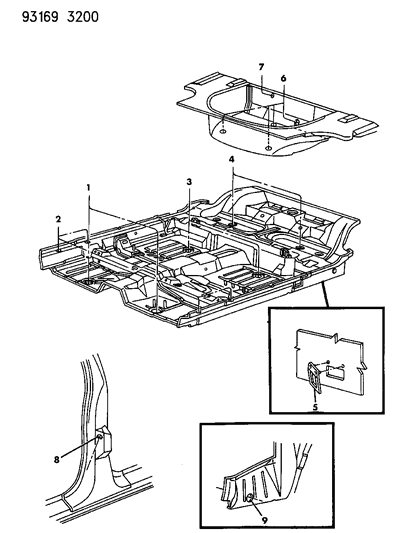 93169 3200

7
6
4
1
3
2
5
8
9