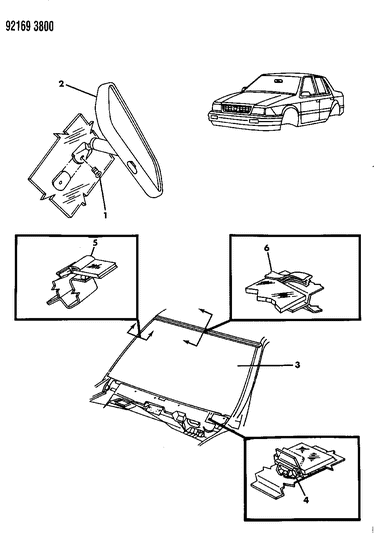 92169 3800

2

1

5

6

3

4