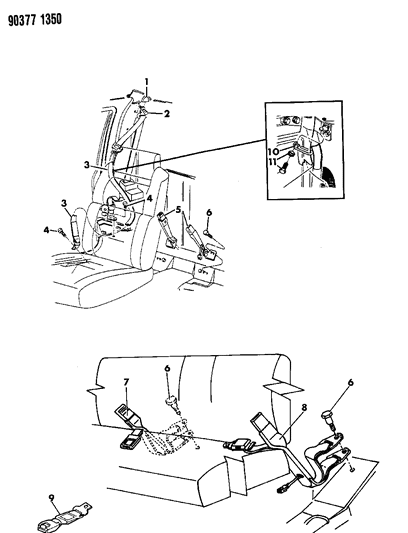 90377 1350

1
2
3
10
11
4
3
5
6
4

6
7
6
8
9