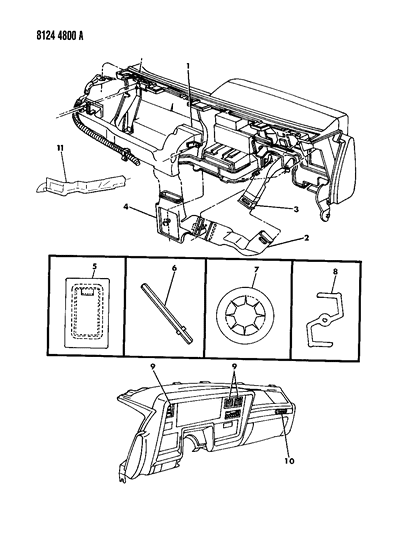 8124 4800 A

1
11
4
3
2
5
6
7
8
9
9
10