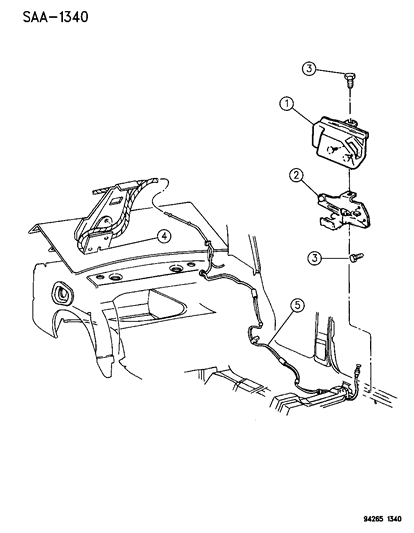 SAA-1340

3

1

2

4

3

5

94265 1340