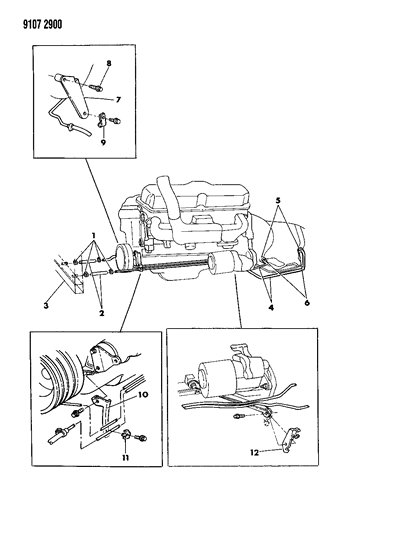 9107 2900

8
7
9

1
5
3
2
4
6

10
11

12