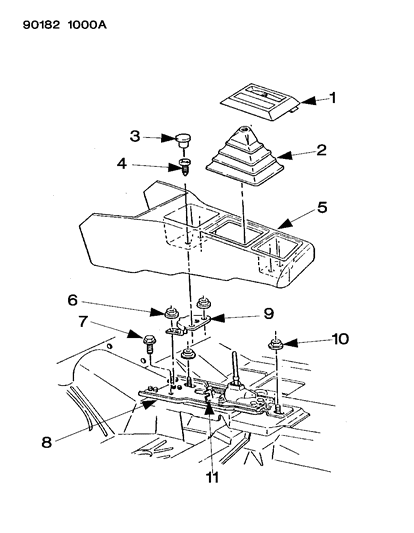 90182 1000A

1
3
2
4
5
6
9
7
10
8
11