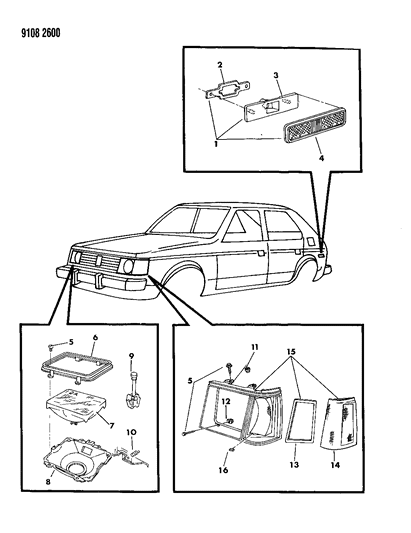 9108 2600

2
3
1
4

5
6
9
7
10
8

11
15
5
12
16
13
14