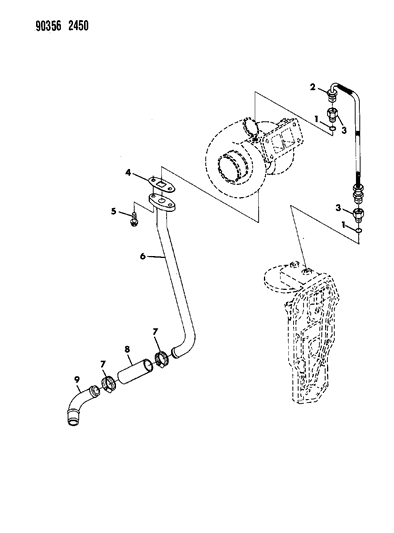 90356 2450

2
1
3
4
5
3
1
6
7
8
7
9