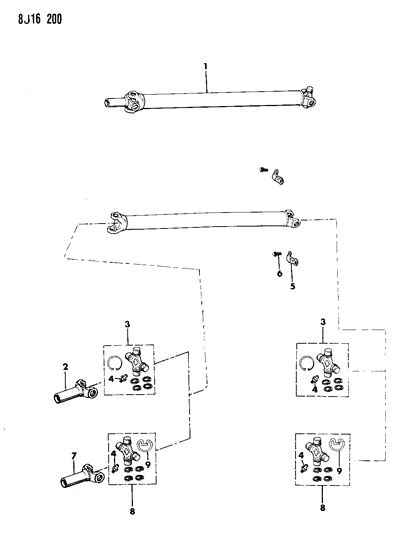 8J16 200

1

6

5

3

2

4

3

4

7

4

9

8

4

9

8