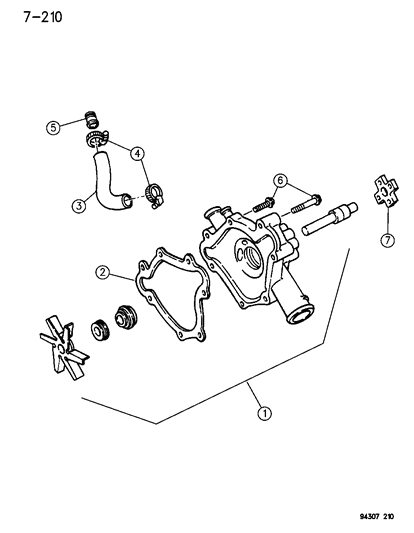 7-210

5

4

3

6

7

2

1

94307 210