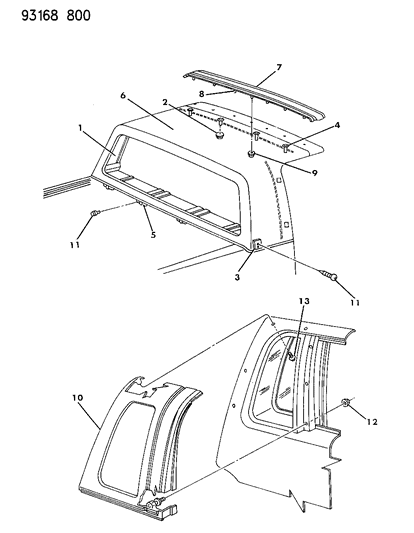 93168 800

7
8
6
2
4
1
9
11
5
3
11
13
10
12