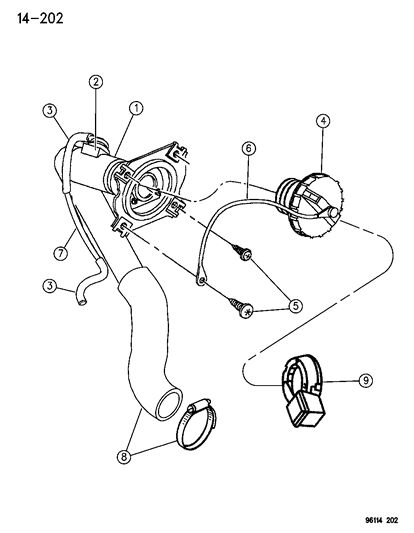 14-202

2
3
1
4
6
7
3
5
9
8

96114 202