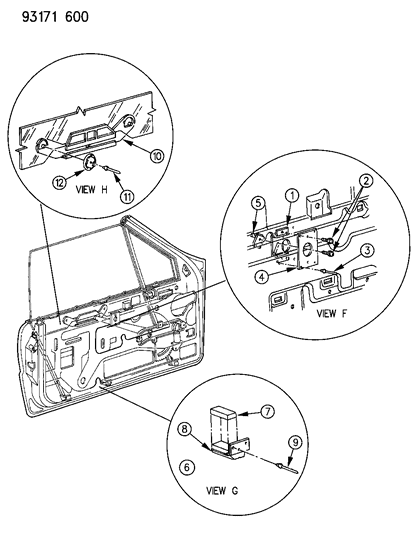 93171 600

10
12
VIEW H
11

5
1
2
3
4
VIEW F

7
8
9
6
VIEW G