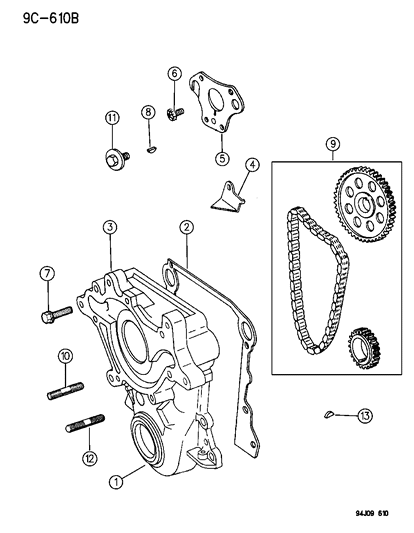 9C-610B

6

11

8

5

4

9

3

2

7

10

12

1

13

94J09 610