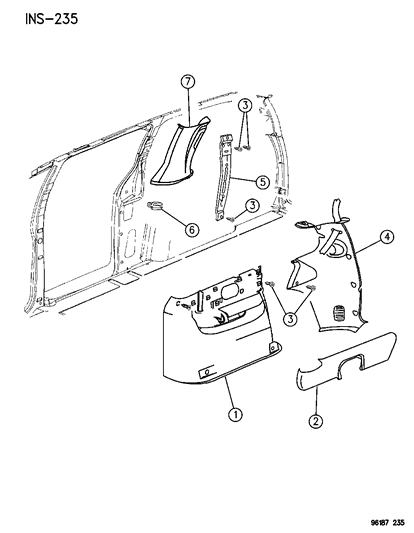 INS-235

7
3
5
3
6
4
3
1
2

96187 235