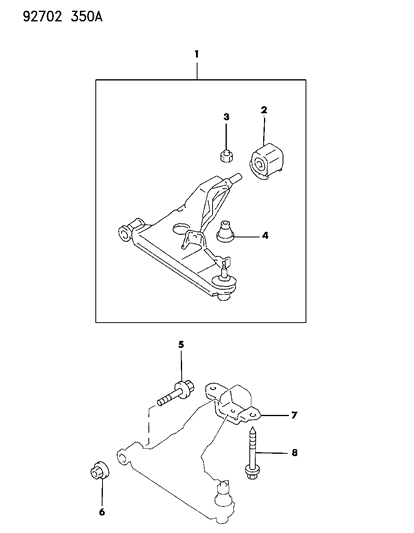 92702 350A

1

3

2

4

5

7

8

6