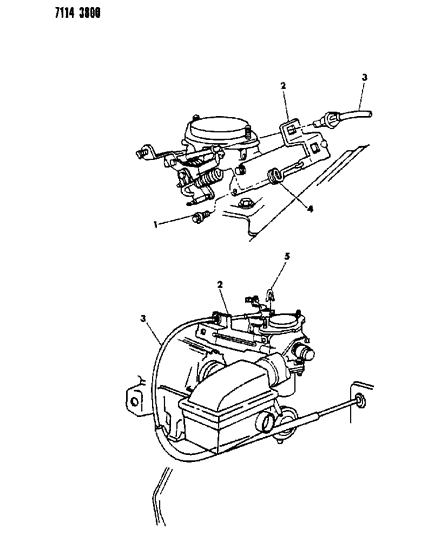 7114 3800

2
3
4
1

5
2
3