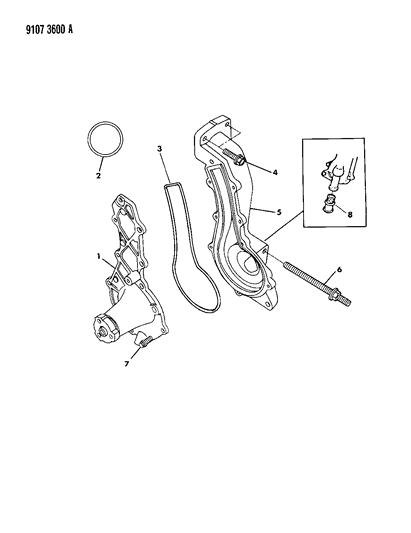 9107 3600 A

2

3

4

5

8

1

6

7