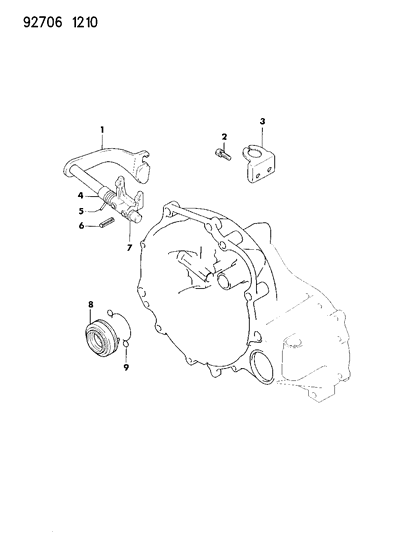 92706 1210

1
2
3
4
5
6
7
8
9