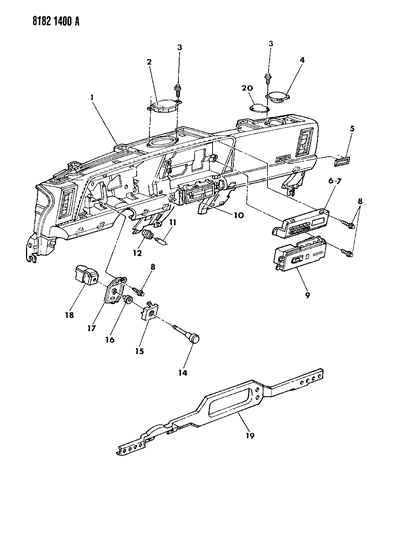 8182 1400 A

3
2
3
4
20
1
5
6-7
8
10
11
12
9
8
18
17
16
15
14
19