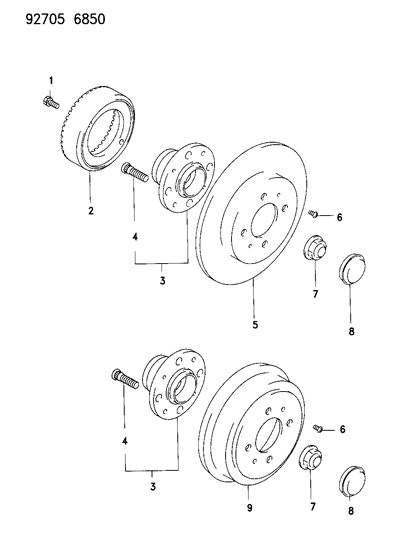 92705 6850

1

2

4

3

5

6

7

8

4

3

9

6

7

8