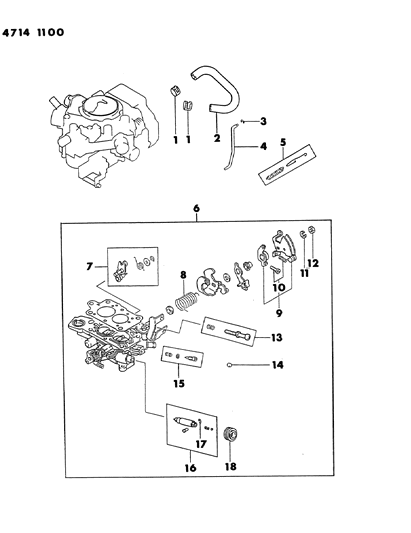 4714 1100

1
1
2
3
4
5
6
7
8
9
10
11
12
13
14
15
16
17
18