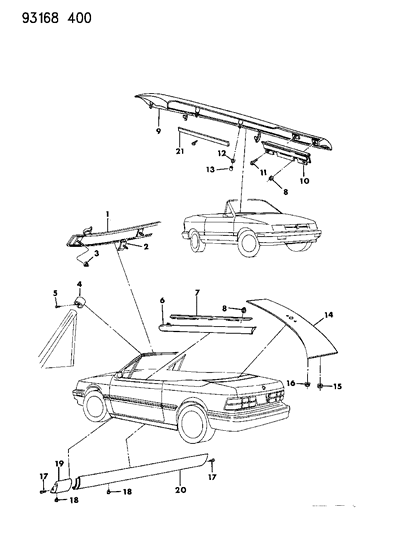 93168 400

9
21
12
13
11
10
8
1
2
3
4
5
6
7
8
14
16
15
19
17
18
18
20
17