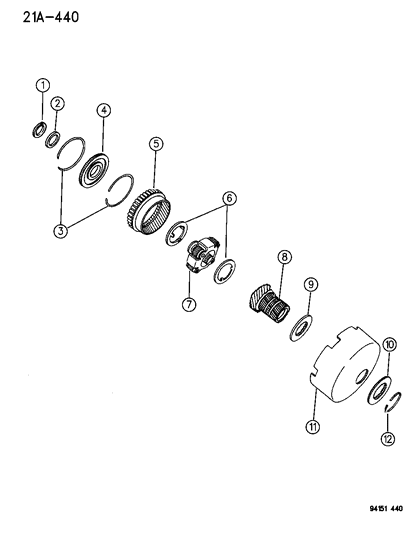 21A-440

1
2
4
5
3
6
7
8
9
10
11
12

94151 440